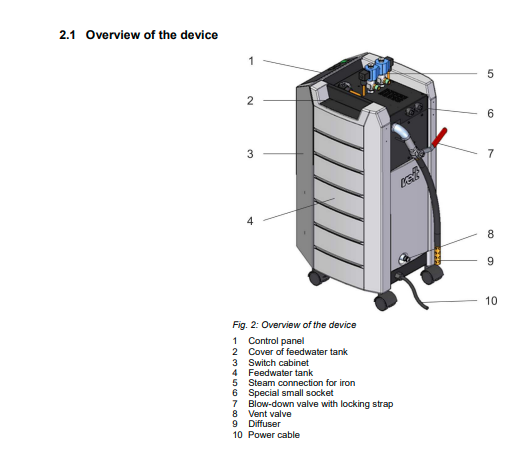 2.1 Overview of the device

1
2
3
4
5
6
7
8
9
10

veit

Fig. 2: Overview of the device

1 Control panel
2 Cover of feedwater tank
3 Switch cabinet
4 Feedwater tank
5 Steam connection for iron
6 Special small socket
7 Blow-down valve with locking strap
8 Vent valve
9 Diffuser
10 Power cable