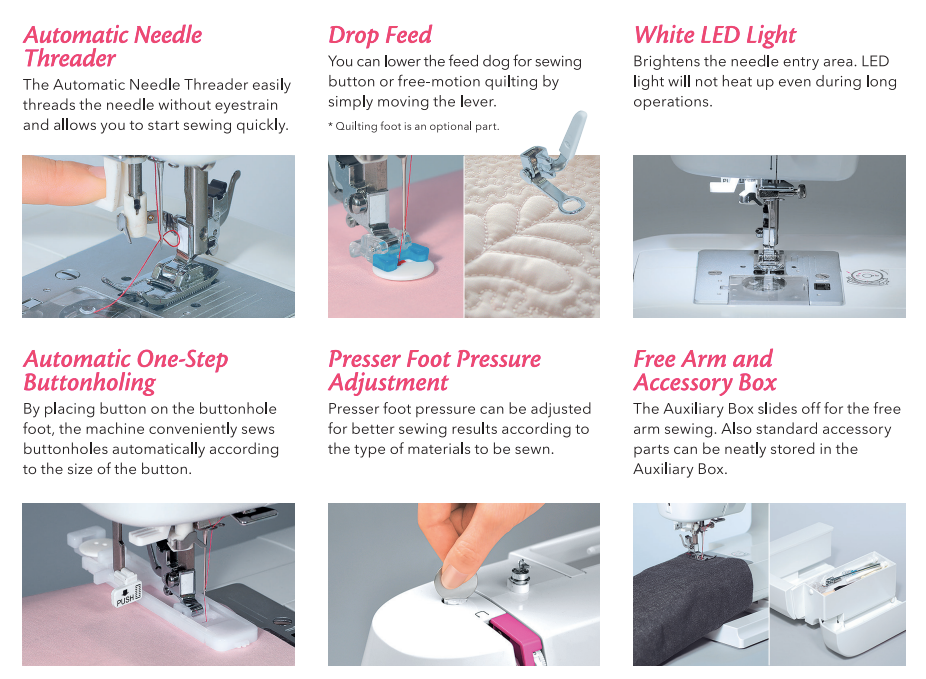 Automatic Needle Threader
The Automatic Needle Threader easily threads the needle without eyestrain and allows you to start sewing quickly.

Drop Feed
You can lower the feed dog for sewing button or free-motion quilting by simply moving the lever.
* Quilting foot is an optional part.

White LED Light
Brightens the needle entry area. LED light will not heat up even during long operations.

Automatic One-Step Buttonholing
By placing button on the buttonhole foot, the machine conveniently sews buttonholes automatically according to the size of the button.

PUSH

Presser Foot Pressure Adjustment
Presser foot pressure can be adjusted for better sewing results according to the type of materials to be sewn.

Free Arm and Accessory Box
The Auxiliary Box slides off for the free arm sewing. Also standard accessory parts can be neatly stored in the Auxiliary Box.